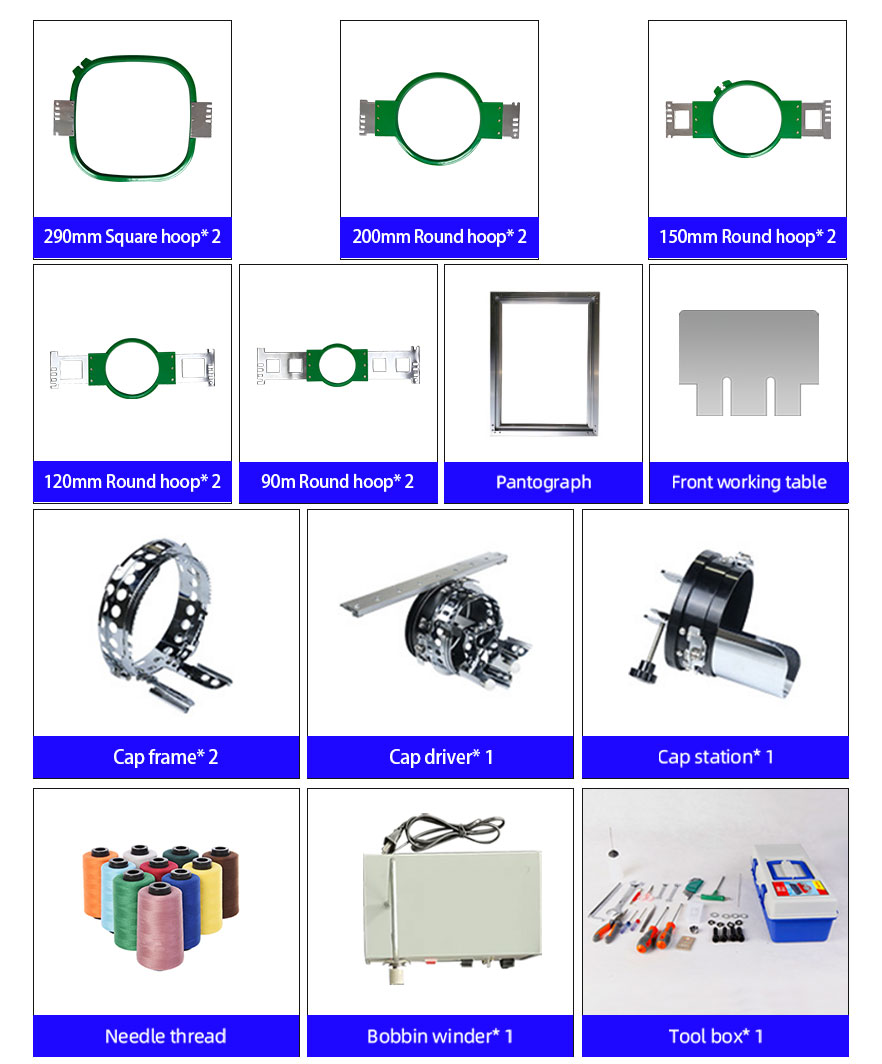 290mm Square hoop* 2

200mm Round hoop* 2

150mm Round hoop* 2

120mm Round hoop* 2

90m Round hoop* 2

Pantograph

Front working table

Cap frame* 2

Cap driver* 1

Cap station* 1

Needle thread

Bobbin winder* 1

Tool box* 1